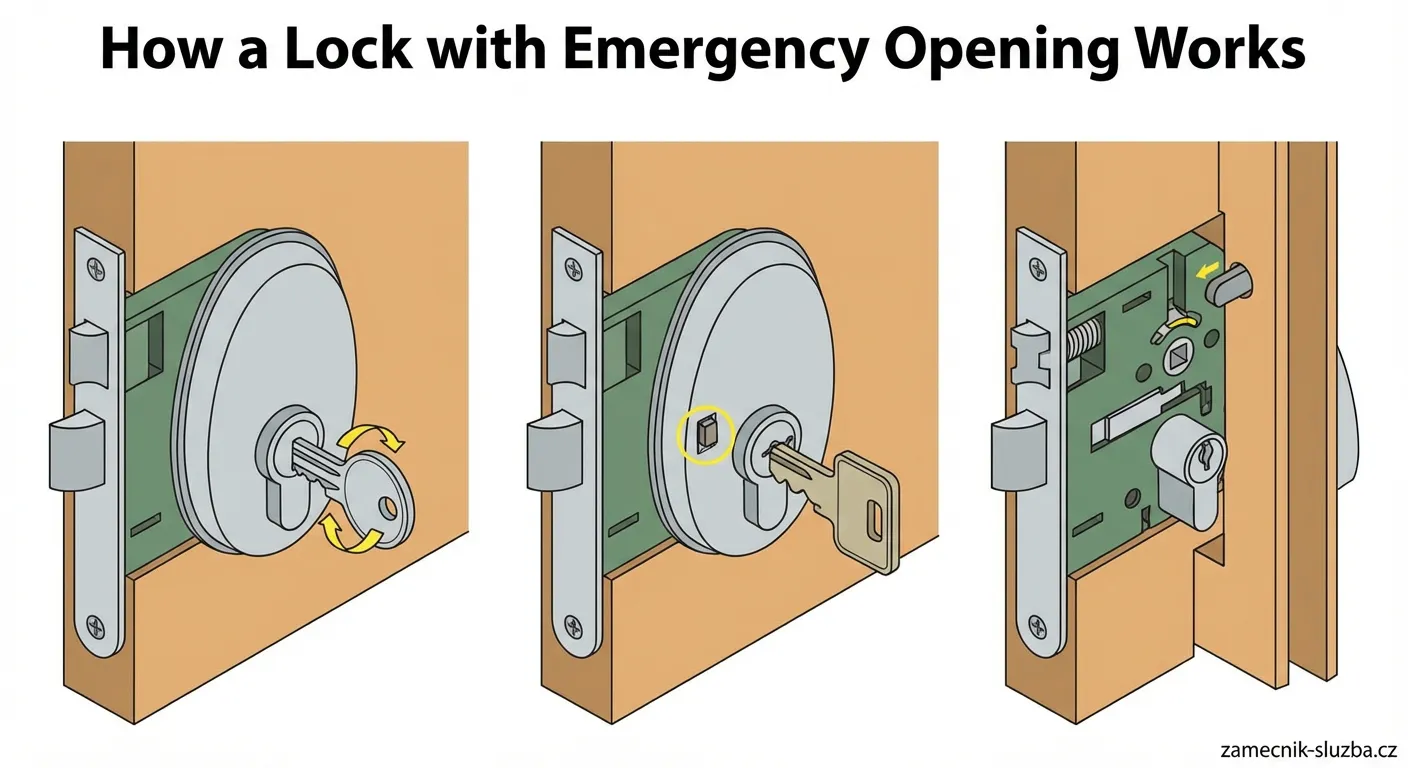 How a Lock with Emergency Opening Works

zamecnik-sluzba.cz